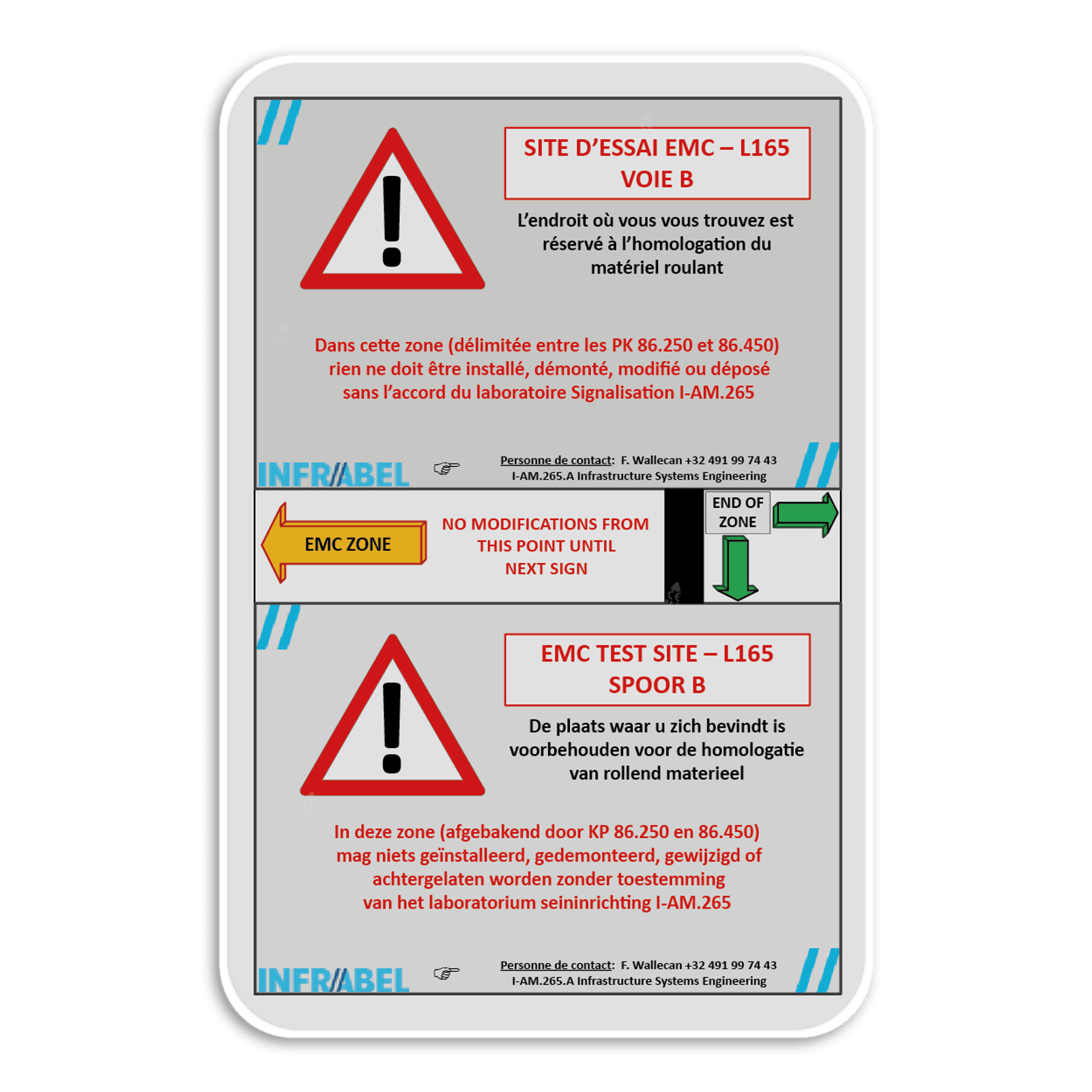 SITE D'ESSAI EMC – L165
VOIE B

L'endroit où vous vous trouvez est réservé à l'homologation du matériel roulant

Dans cette zone (délimitée entre les PK 86.250 et 86.450) rien ne doit être installé, démonté, modifié ou déposé sans l'accord du laboratoire Signalisation I-AM.265

INFRABEL

Personne de contact: F. Wallecan +32 491 99 74 43
I-AM.265.A Infrastructure Systems Engineering

EMC ZONE

NO MODIFICATIONS FROM THIS POINT UNTIL NEXT SIGN

END OF ZONE

EMC TEST SITE – L165
SPOOR B

De plaats waar u zich bevindt is voorbehouden voor de homologatie van rollend materieel

In deze zone (afgebakend door KP 86.250 en 86.450) mag niets geïnstalleerd, gedemonteerd, gewijzigd of achtergelaten worden zonder toestemming van het laboratorium seininrichting I-AM.265

INFRABEL

Personne de contact: F. Wallecan +32 491 99 74 43
I-AM.265.A Infrastructure Systems Engineering