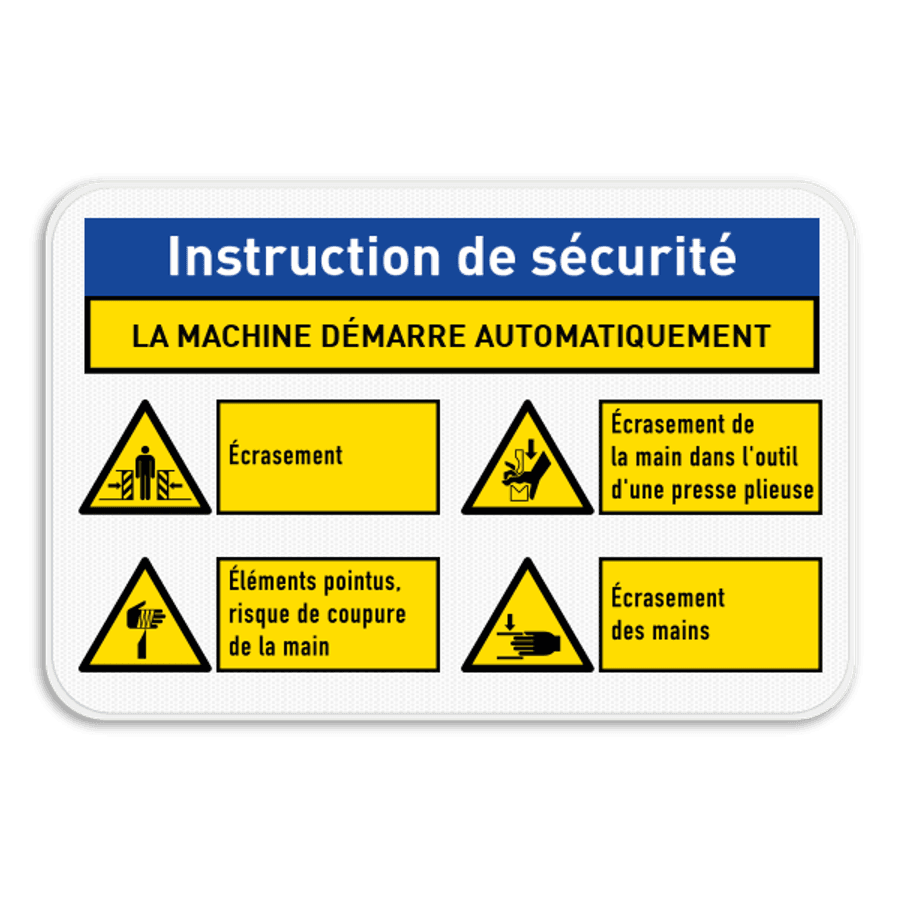 Instruction de sécurité

LA MACHINE DÉMARRE AUTOMATIQUEMENT

Écrasement

Écrasement de la main dans l'outil d'une presse plieuse

Éléments pointus, risque de coupure de la main

Écrasement des mains