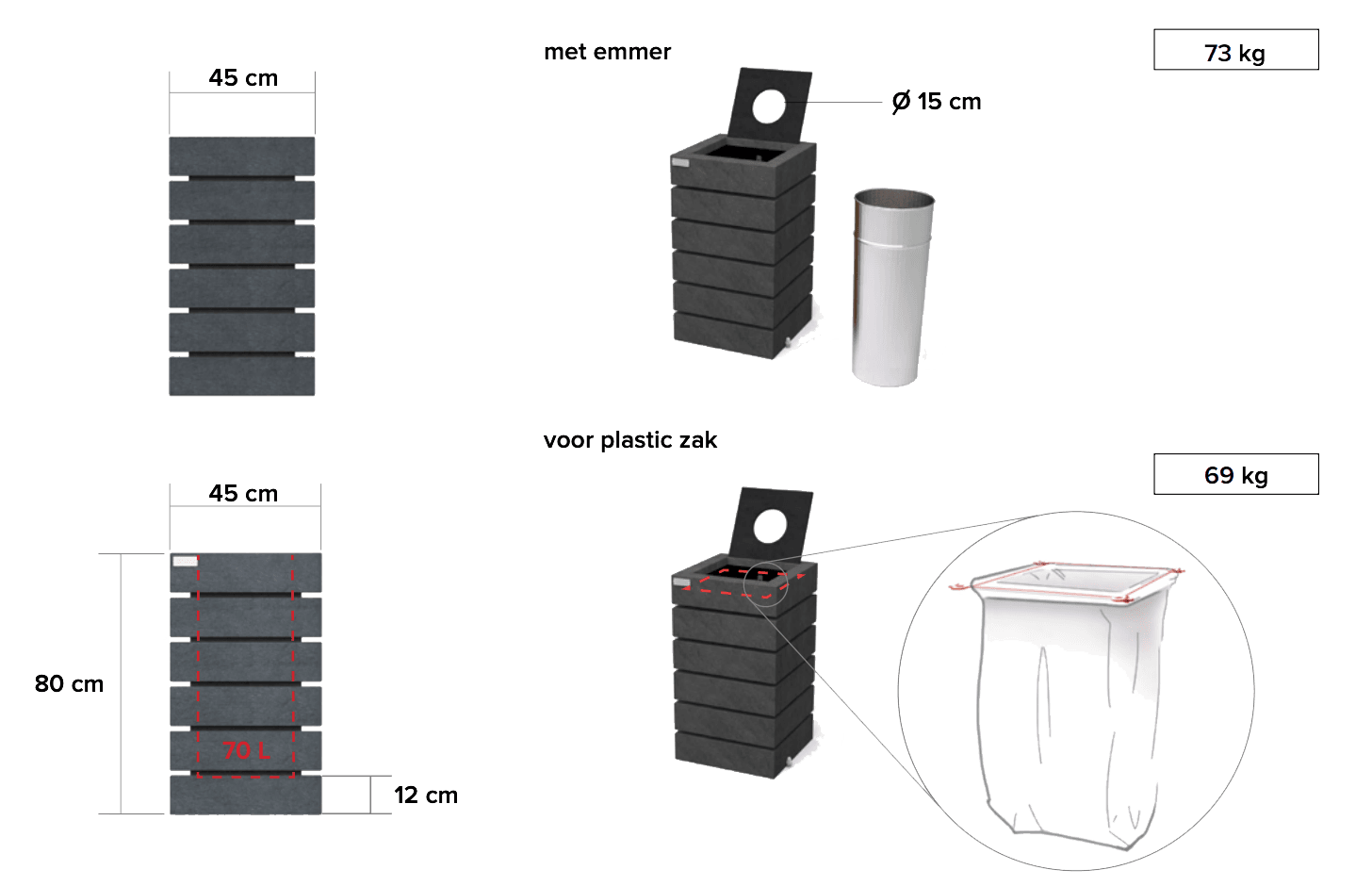 45 cm

met emmer

73 kg

Ø 15 cm

voor plastic zak

69 kg

45 cm

80 cm

70 L

12 cm