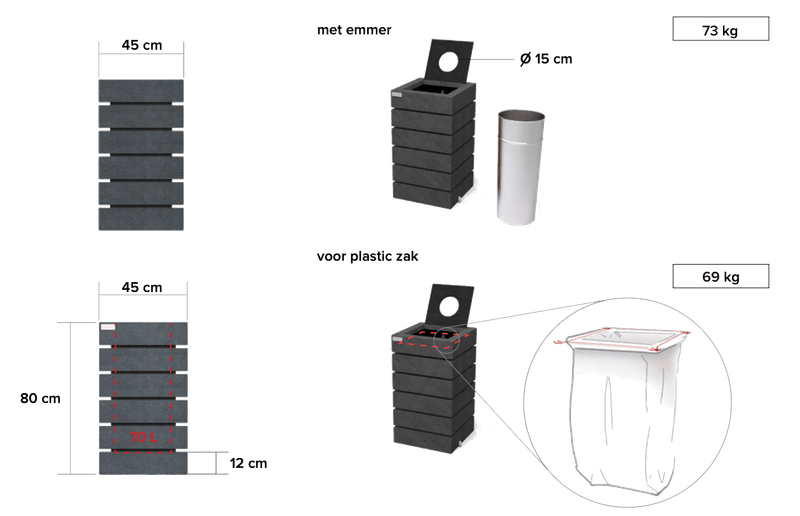 45 cm

met emmer

73 kg

Ø 15 cm

voor plastic zak

69 kg

45 cm

80 cm

70 L

12 cm