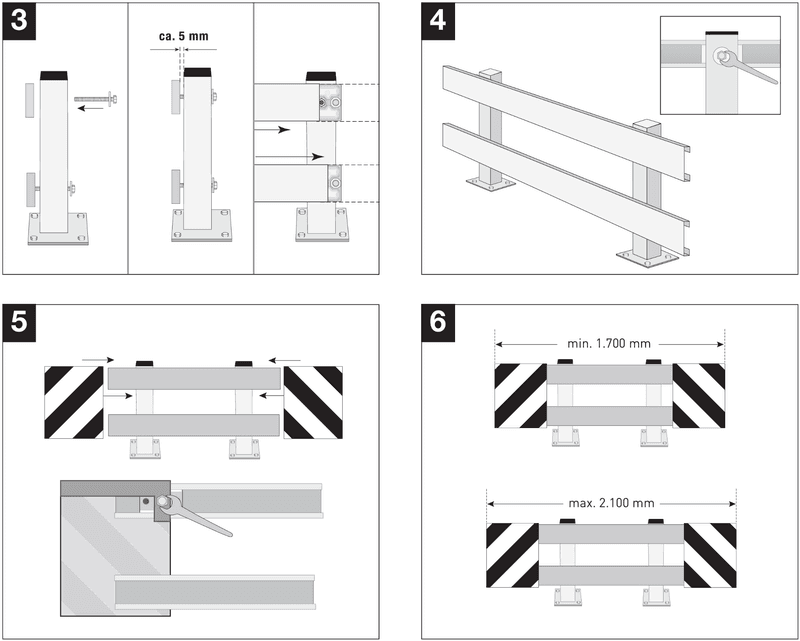 3

ca. 5 mm

4

5

6

min. 1.700 mm

max. 2.100 mm